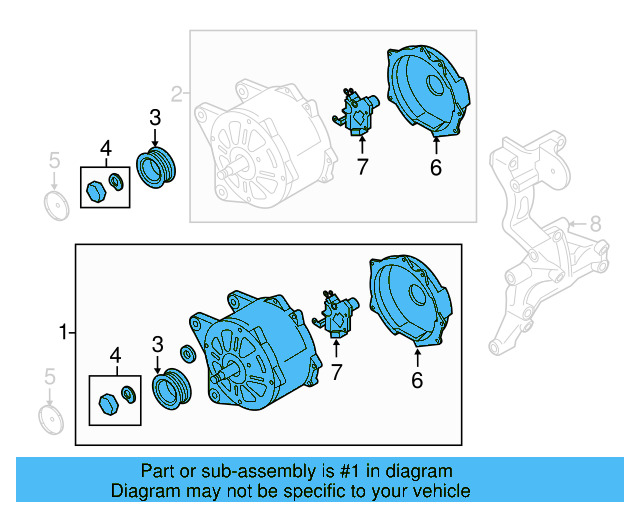 2
3
4
5
7
6
8
1
4
3
5
7
6

Part or sub-assembly is #1 in diagram
Diagram may not be specific to your vehicle