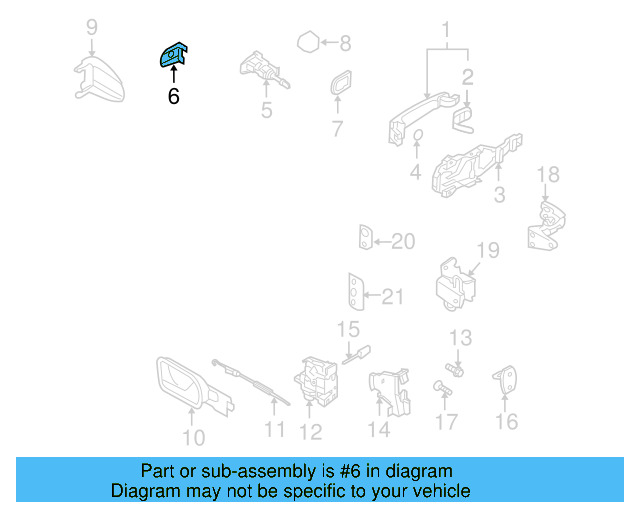 9
6
5
8
7
1
2
4
3
18
20
19
21
15
13
10
11
12
14
17
16

Part or sub-assembly is #6 in diagram
Diagram may not be specific to your vehicle