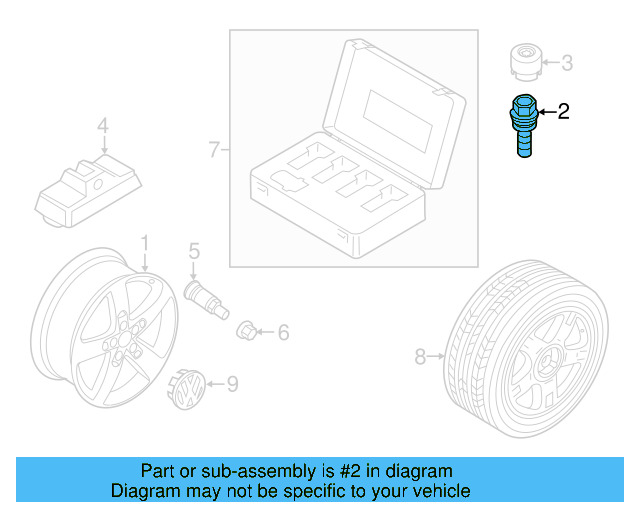 3
2
4
7
1
5
6
8
9

Part or sub-assembly is #2 in diagram
Diagram may not be specific to your vehicle