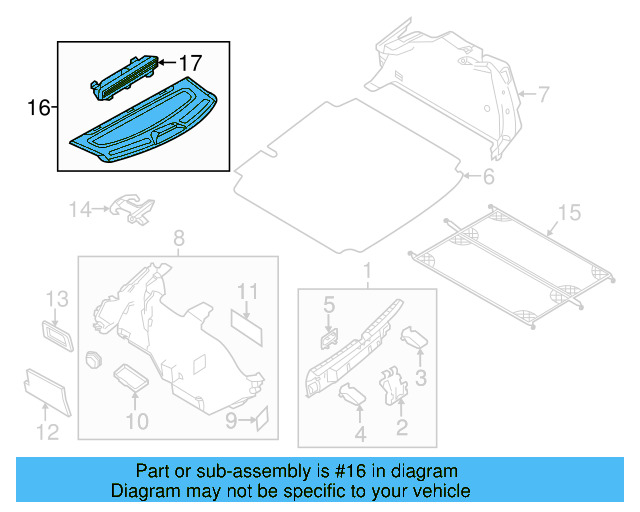 17
16
7
6
14
15
8
1
13
11
5
3
12
10
9
4
2

Part or sub-assembly is #16 in diagram
Diagram may not be specific to your vehicle