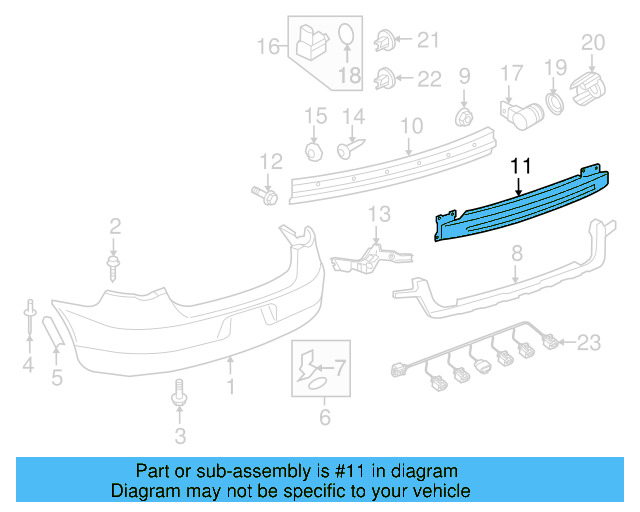 16
18
21
22
20
9
17
19
15
14
10
12
11
2
13
8
4
5
1
7
6
3
23

Part or sub-assembly is #11 in diagram
Diagram may not be specific to your vehicle