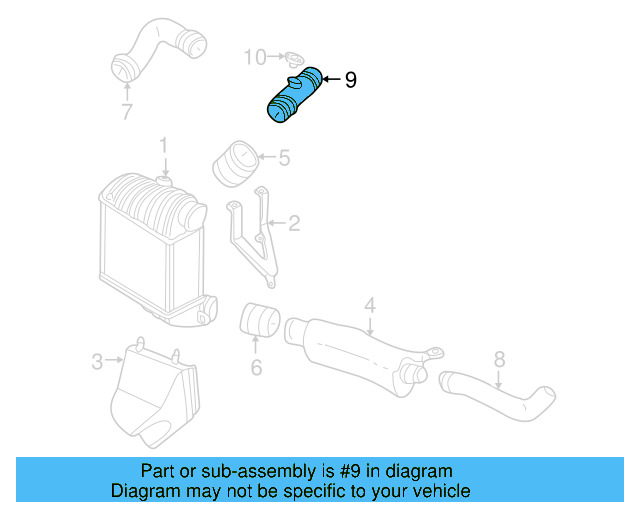 10
9
7
1
5
2
4
3
6
8

Part or sub-assembly is #9 in diagram
Diagram may not be specific to your vehicle