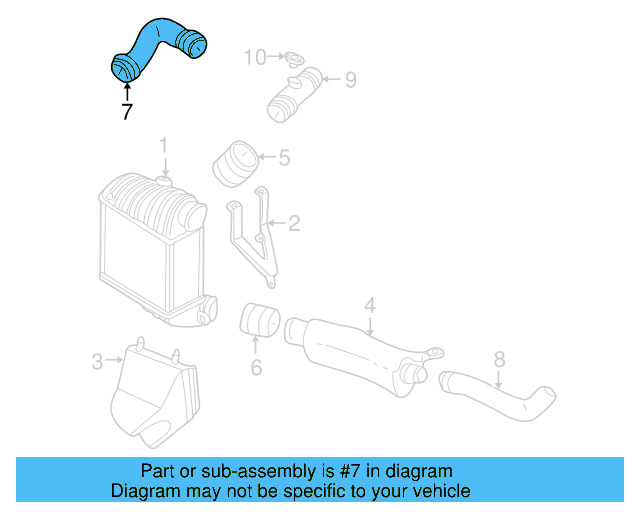 7

10

9

1

5

2

4

3

6

8

Part or sub-assembly is #7 in diagram
Diagram may not be specific to your vehicle