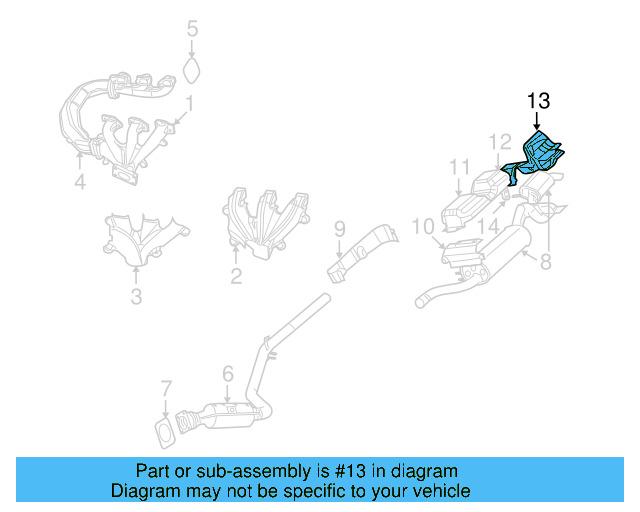 5
1
4
3
2
9
13
12
11
10
14
8
6
7

Part or sub-assembly is #13 in diagram
Diagram may not be specific to your vehicle