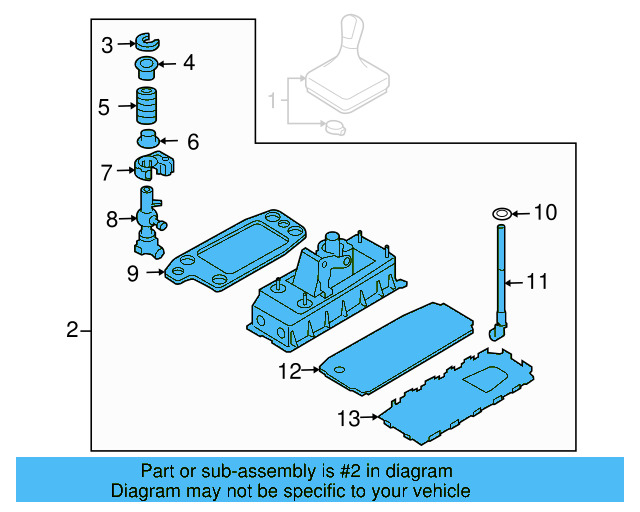 3
4
5
6
7
8
9
1
10
11
2
12
13

Part or sub-assembly is #2 in diagram
Diagram may not be specific to your vehicle