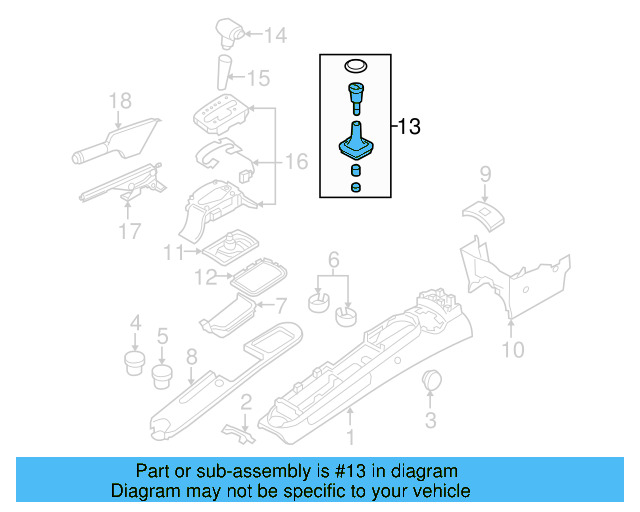 14
15
18
16
13
17
9
11
12
6
7
4
5
8
10
2
3
1

Part or sub-assembly is #13 in diagram
Diagram may not be specific to your vehicle