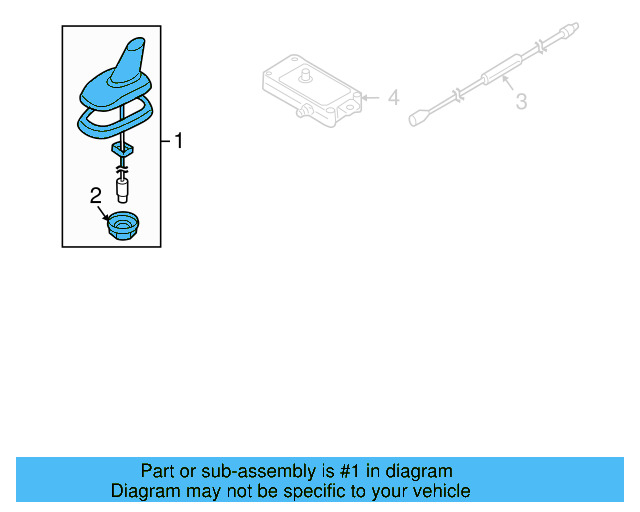 1
2
4
3

Part or sub-assembly is #1 in diagram
Diagram may not be specific to your vehicle