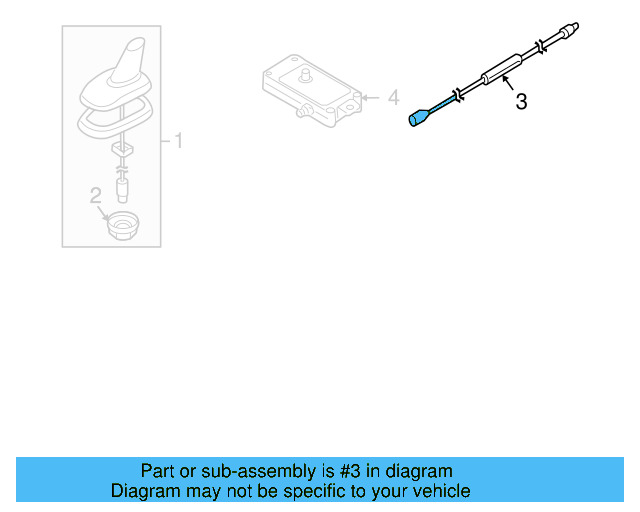 1
2
4
3

Part or sub-assembly is #3 in diagram
Diagram may not be specific to your vehicle