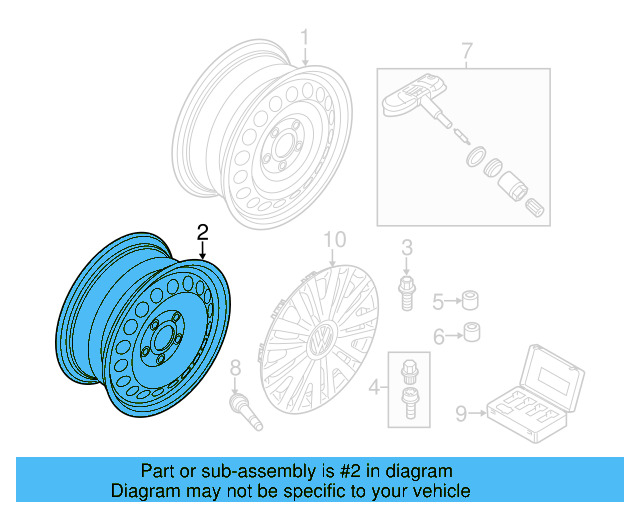 1
7
2
10
3
5
6
8
4
9

Part or sub-assembly is #2 in diagram
Diagram may not be specific to your vehicle