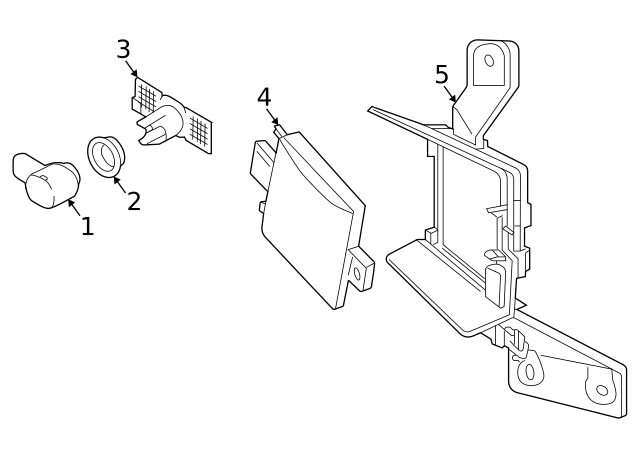 3
4
5
2
1