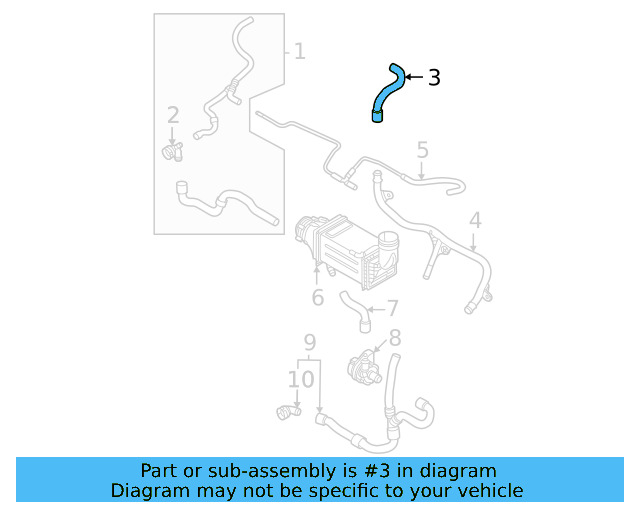 1
3
2
5
4
6
7
8
9
10

Part or sub-assembly is #3 in diagram
Diagram may not be specific to your vehicle