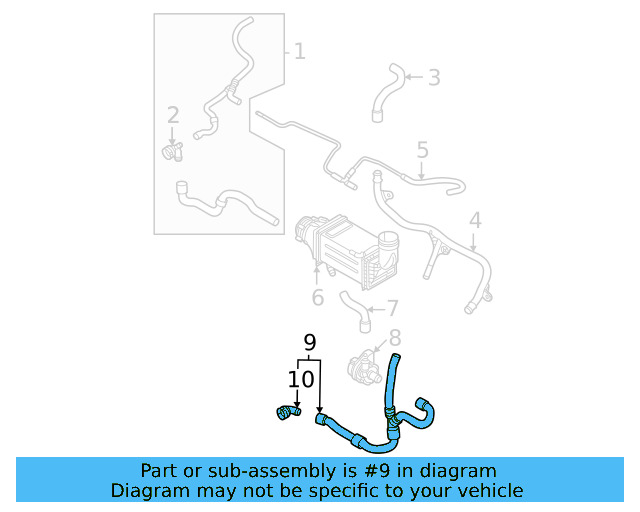 1
2
3
5
4
6
7
8
9
10

Part or sub-assembly is #9 in diagram
Diagram may not be specific to your vehicle