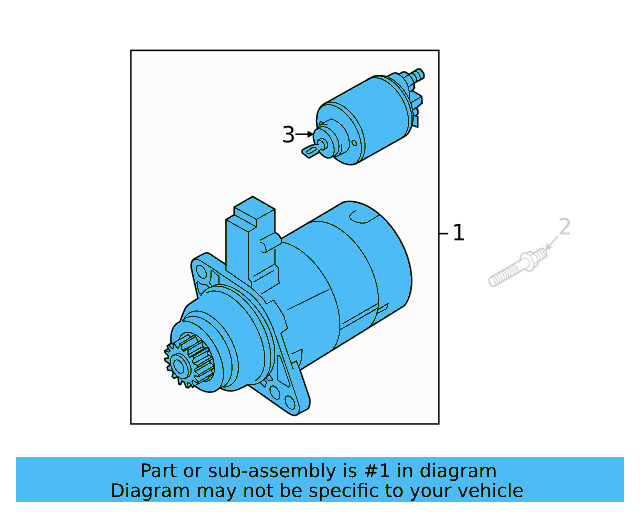 3
1
2

Part or sub-assembly is #1 in diagram
Diagram may not be specific to your vehicle