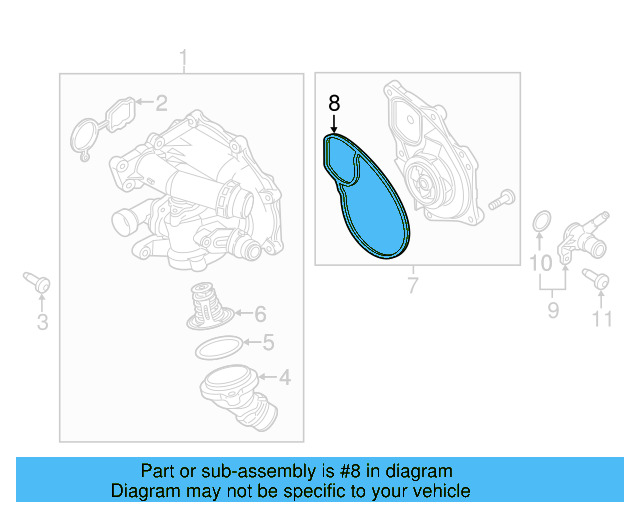 1
2
8
3
6
5
4
7
10
9
11

Part or sub-assembly is #8 in diagram
Diagram may not be specific to your vehicle