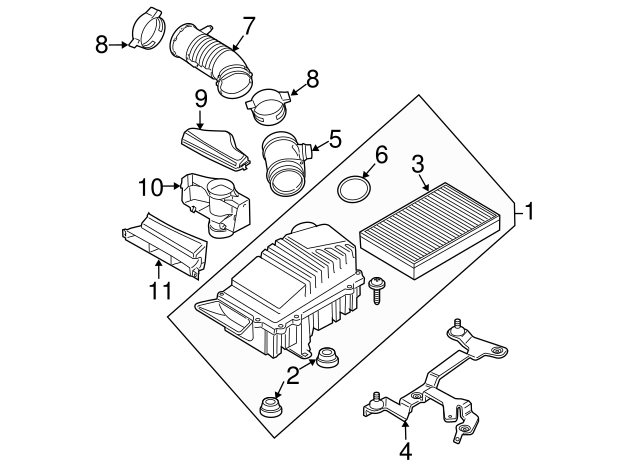 8
7
8
9
5
6
3
10
1
11
2
4