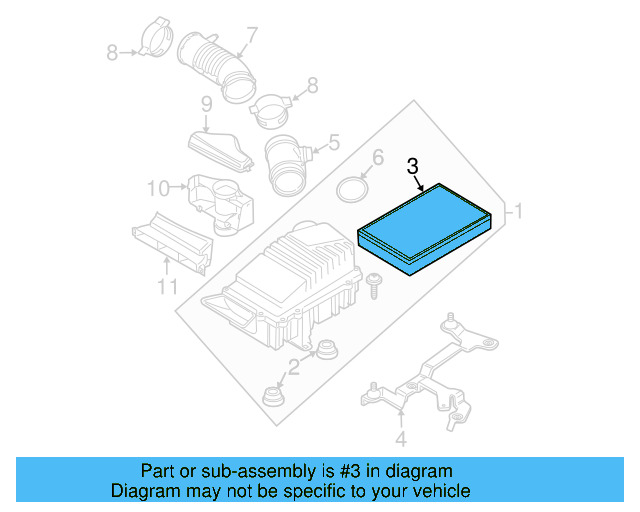 8
7
8
9
5
6
3
10
1
11
2
4

Part or sub-assembly is #3 in diagram
Diagram may not be specific to your vehicle