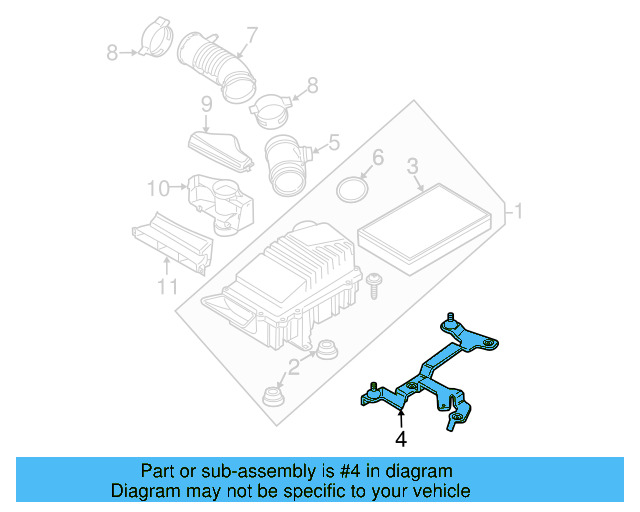 8
7
8
9
5
6
3
10
1
11
2
4

Part or sub-assembly is #4 in diagram
Diagram may not be specific to your vehicle