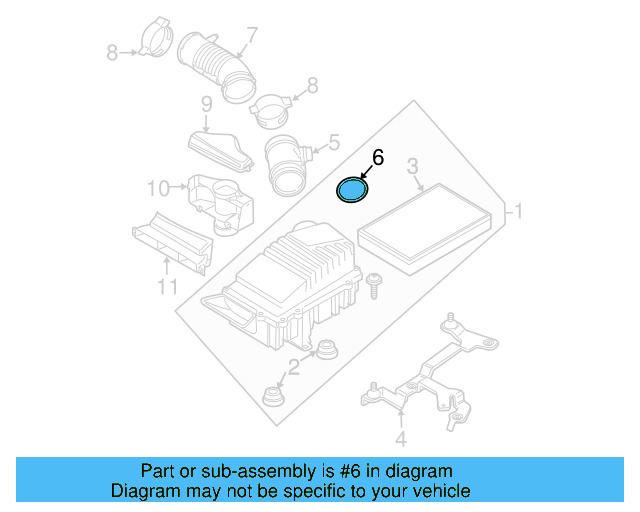 8
7
8
9
5
6
3
10
1
11
2
4

Part or sub-assembly is #6 in diagram
Diagram may not be specific to your vehicle