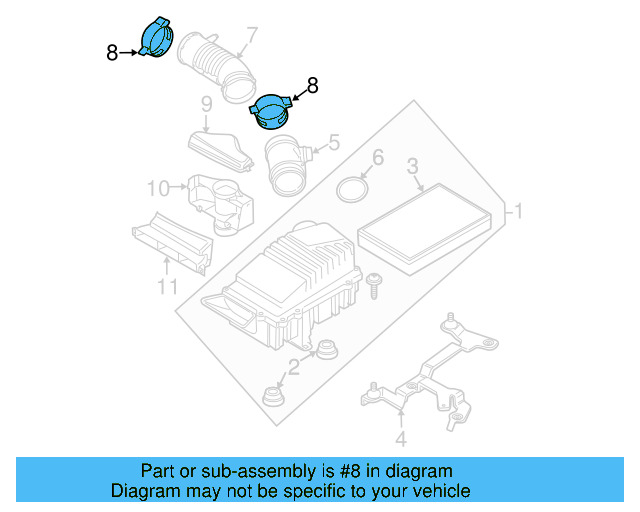 8
7
8
9
5
6
3
10
1
11
2
4

Part or sub-assembly is #8 in diagram
Diagram may not be specific to your vehicle