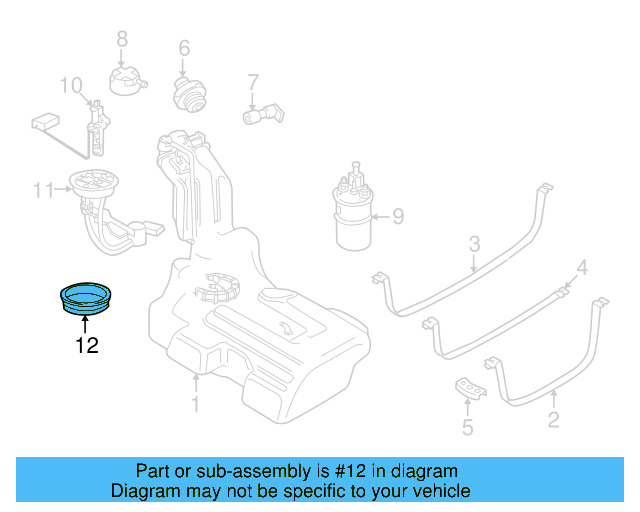 8
6
10
7
11
9
3
4
12
1
5
2

Part or sub-assembly is #12 in diagram
Diagram may not be specific to your vehicle