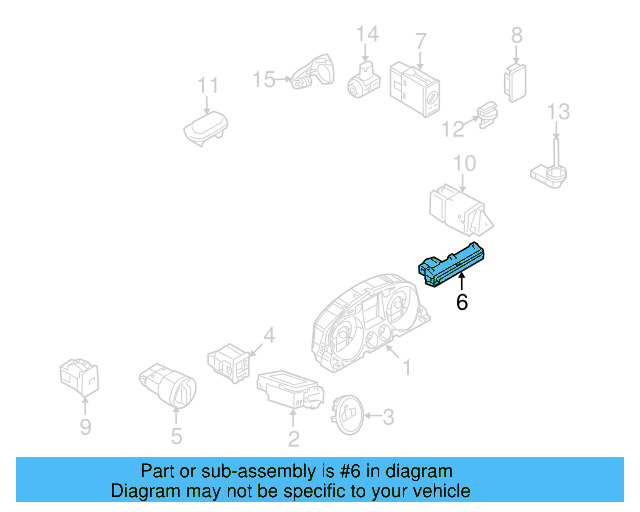 14
7
8
15
11
12
13
10
6
4
1
9
5
2
3

Part or sub-assembly is #6 in diagram
Diagram may not be specific to your vehicle