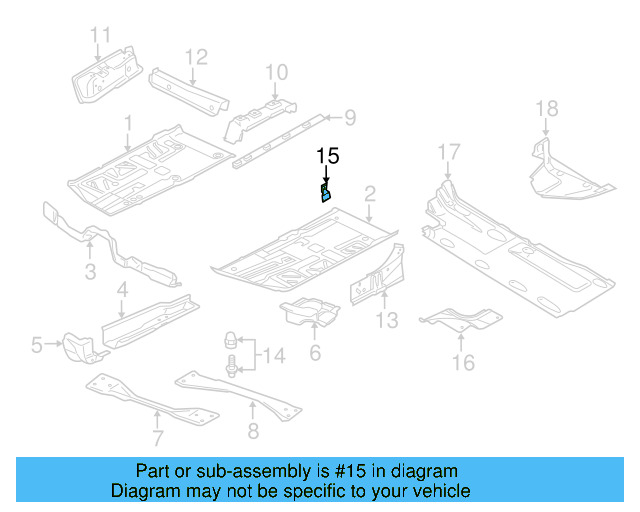 11
12
10
9
1
15
18
17
2
3
4
13
5
14
6
16
7
8

Part or sub-assembly is #15 in diagram
Diagram may not be specific to your vehicle