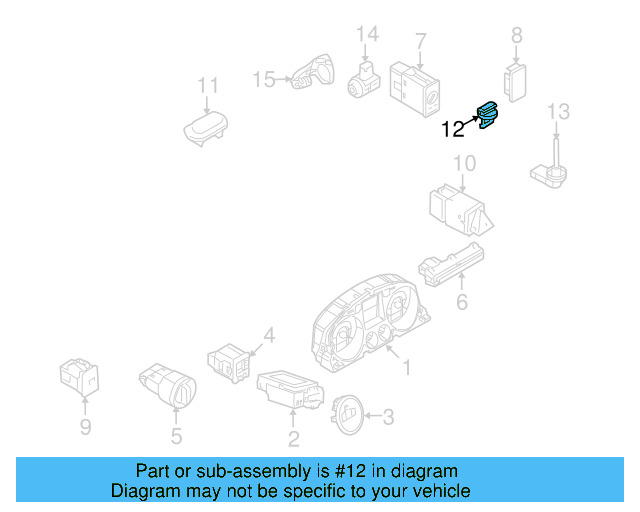 14
7
8
15
11
12
13
10
6
4
1
9
5
2
3

Part or sub-assembly is #12 in diagram
Diagram may not be specific to your vehicle