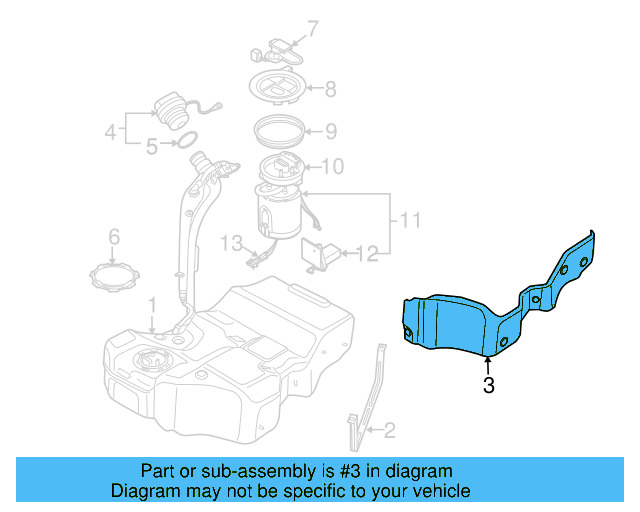 7
8
4
5
9
10
11
6
13
12
1
3
2

Part or sub-assembly is #3 in diagram
Diagram may not be specific to your vehicle