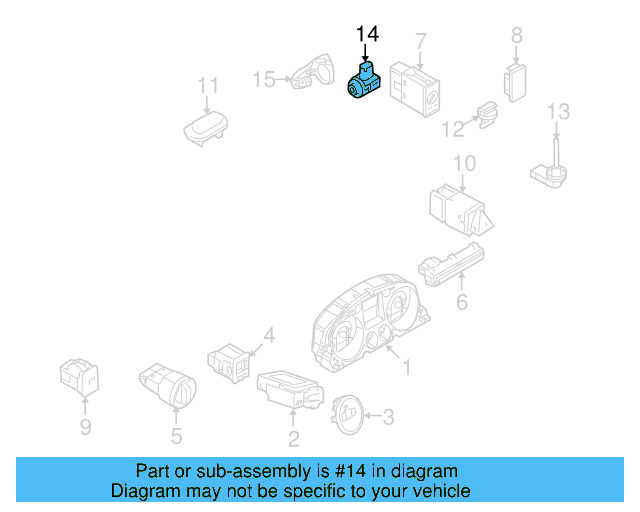 14
7
8
15
11
12
13
10
6
4
1
9
5
2
3

Part or sub-assembly is #14 in diagram
Diagram may not be specific to your vehicle