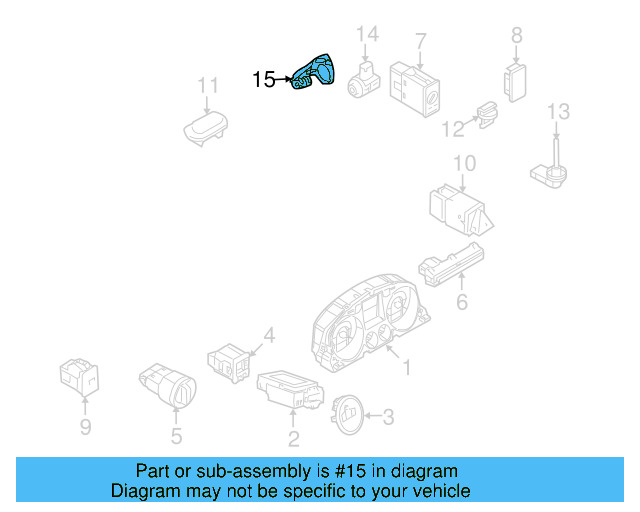 14
7
8
15
11
12
13
10
6
4
1
9
5
2
3

Part or sub-assembly is #15 in diagram
Diagram may not be specific to your vehicle