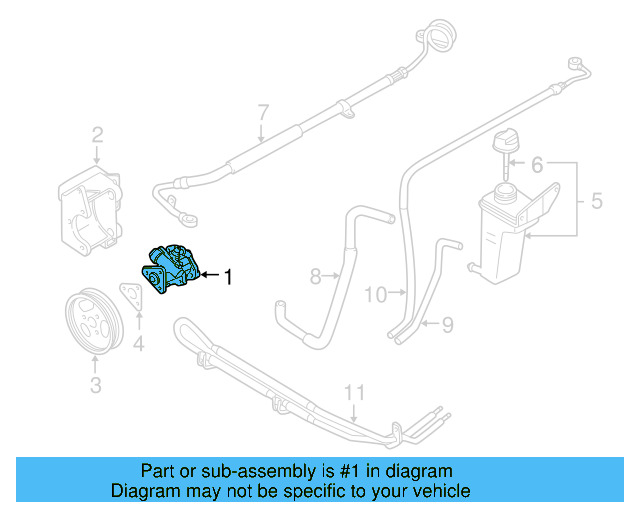 7
2
6
5
1
8
10
9
4
3
11

Part or sub-assembly is #1 in diagram
Diagram may not be specific to your vehicle