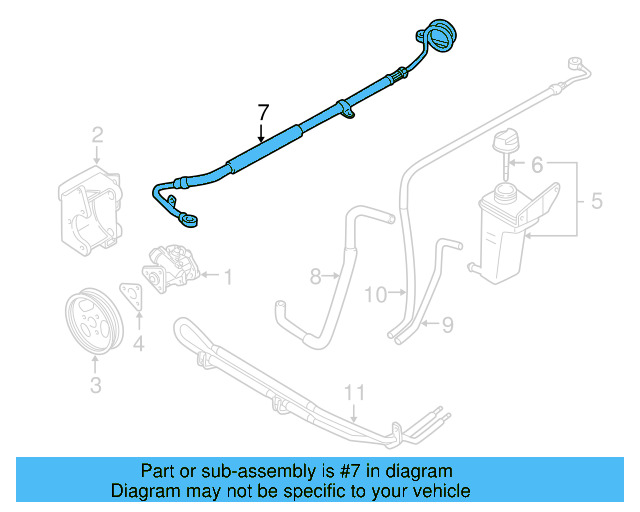 7
2
6
5
1
8
10
9
4
3
11

Part or sub-assembly is #7 in diagram
Diagram may not be specific to your vehicle