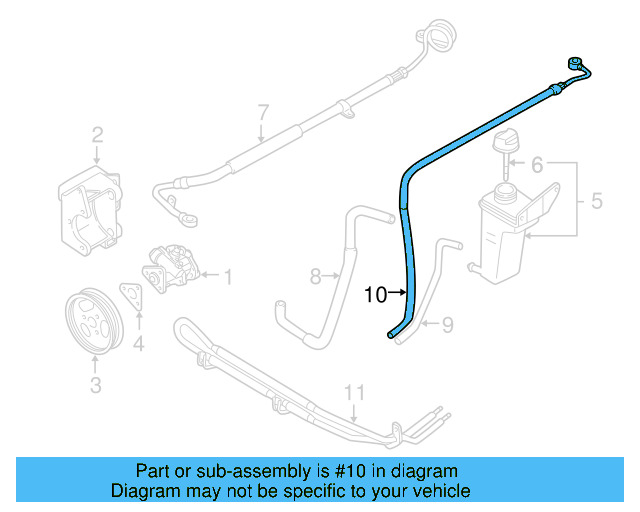 7
2
6
5
1
8
10
9
4
3
11

Part or sub-assembly is #10 in diagram
Diagram may not be specific to your vehicle