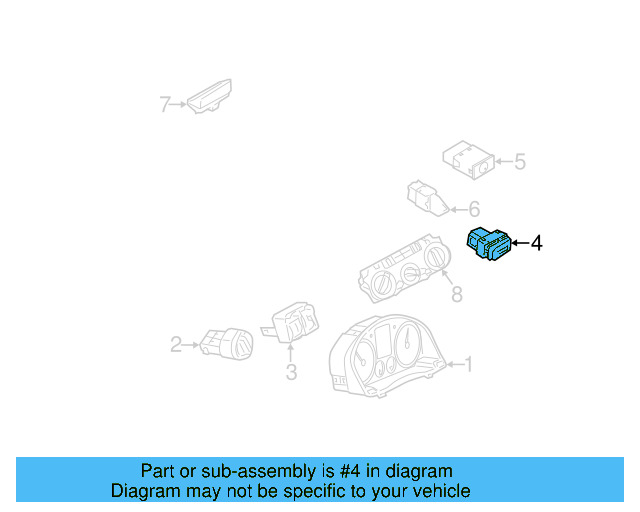 7

5

6

4

8

2

3

1

Part or sub-assembly is #4 in diagram
Diagram may not be specific to your vehicle