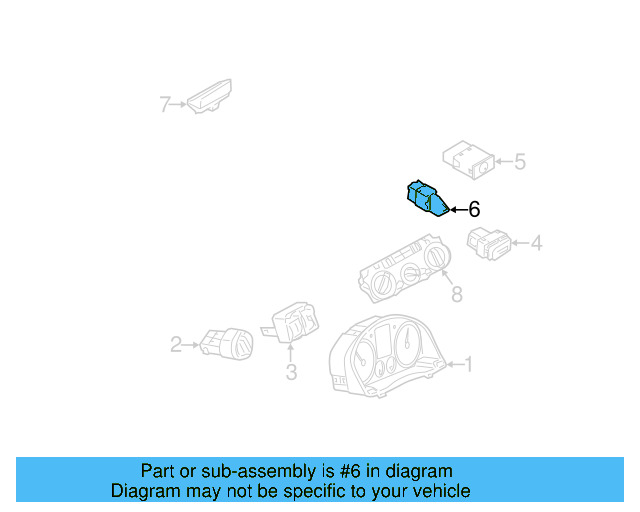 7
5
6
4
8
2
3
1

Part or sub-assembly is #6 in diagram
Diagram may not be specific to your vehicle