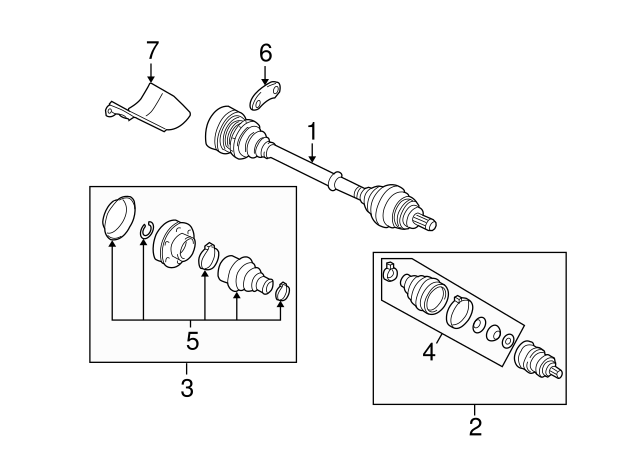 7
6
1
5
3
4
2