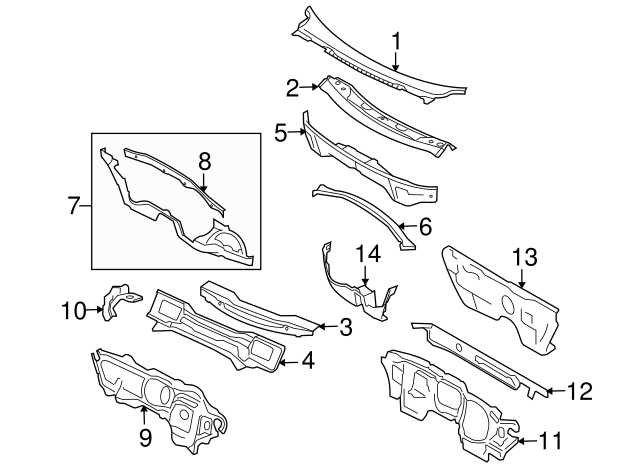 1
2
5
8
7
6
14
13
10
3
4
12
9
11