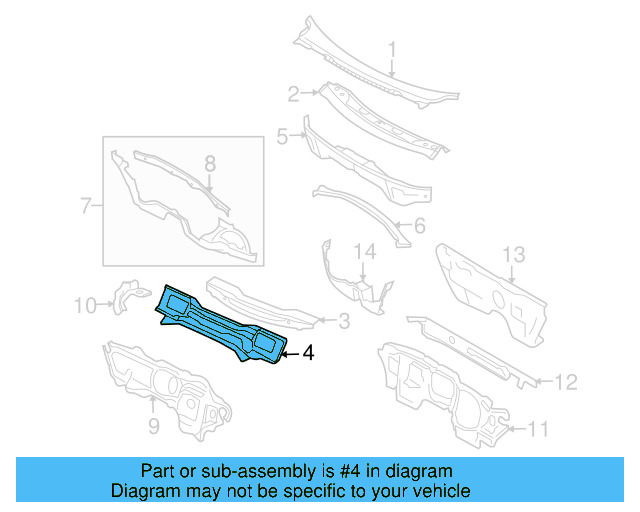 1
2
5
8
7
6
14
13
10
3
4
12
9
11

Part or sub-assembly is #4 in diagram
Diagram may not be specific to your vehicle