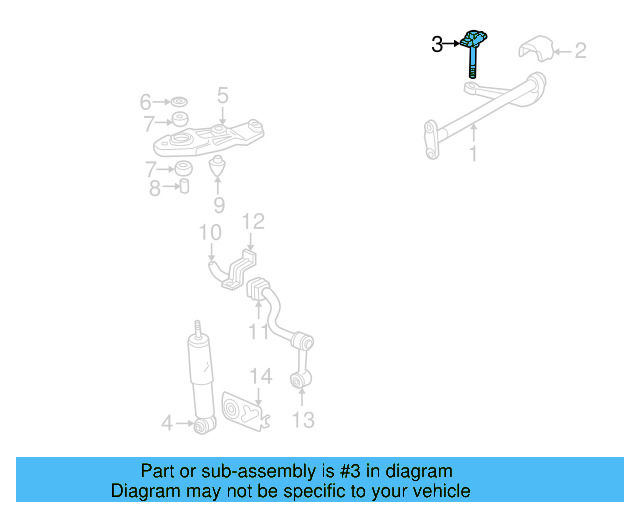 3
2
1
6
5
7
7
8
9
10
12
11
14
4
13

Part or sub-assembly is #3 in diagram
Diagram may not be specific to your vehicle