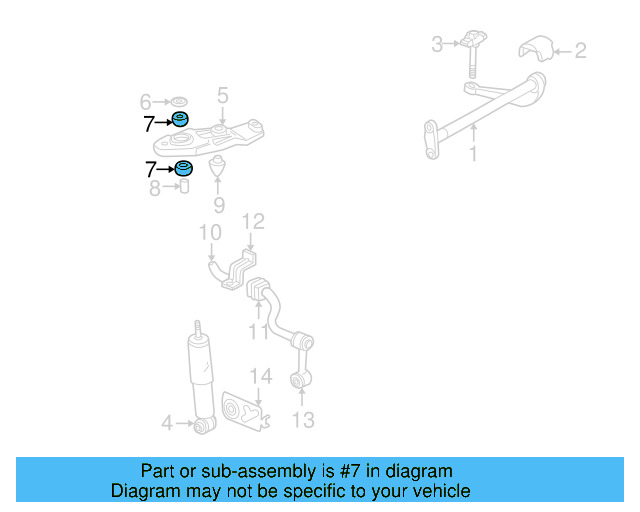 3
2
6
5
7
1
7
8
9
10
12
11
14
4
13
Part or sub-assembly is #7 in diagram
Diagram may not be specific to your vehicle