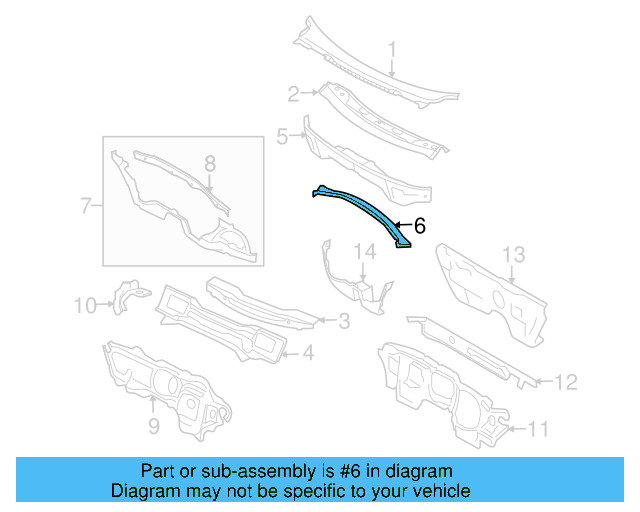 1
2
5
8
7
6
14
13
10
3
4
12
9
11

Part or sub-assembly is #6 in diagram
Diagram may not be specific to your vehicle