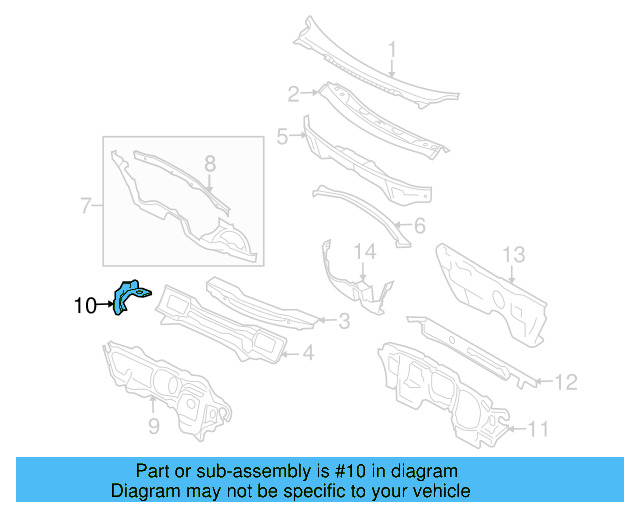 1
2
5
8
7
6
14
13
10
3
4
12
9
11

Part or sub-assembly is #10 in diagram
Diagram may not be specific to your vehicle