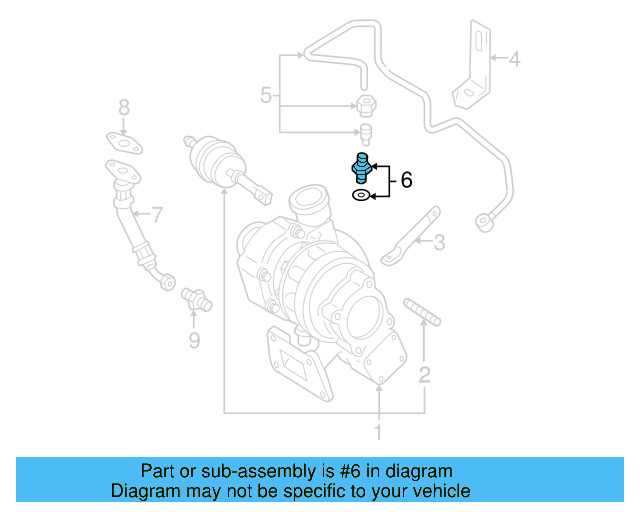 4
5
8
6
7
3
9
2
1

Part or sub-assembly is #6 in diagram
Diagram may not be specific to your vehicle