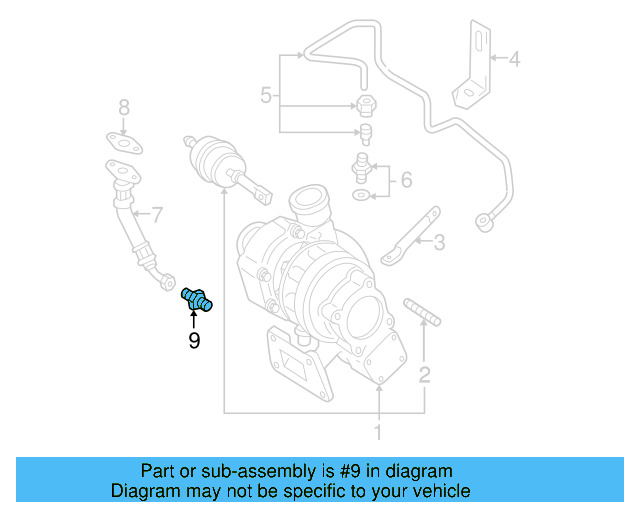 4
5
8
6
7
3
9
2
1

Part or sub-assembly is #9 in diagram
Diagram may not be specific to your vehicle