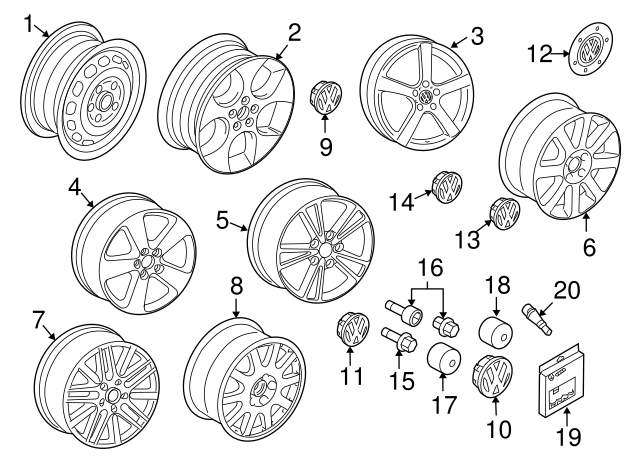 1
2
3
12
9
4
5
14
13
6
16
18
20
7
8
11
15
17
10
19