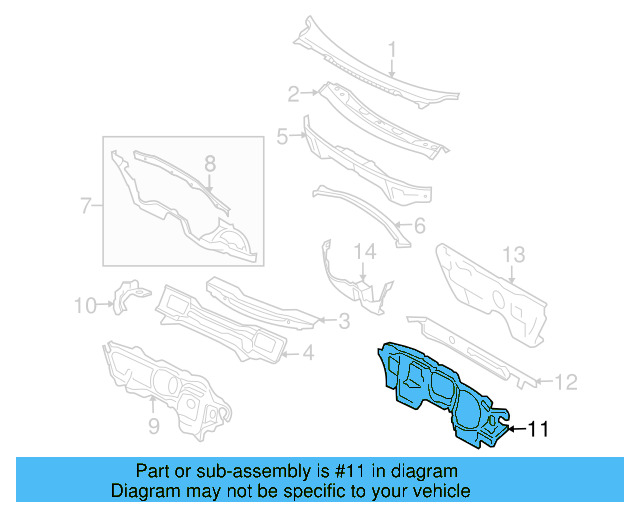 1
2
5
8
7
6
14
13
10
3
4
12
9
11

Part or sub-assembly is #11 in diagram
Diagram may not be specific to your vehicle