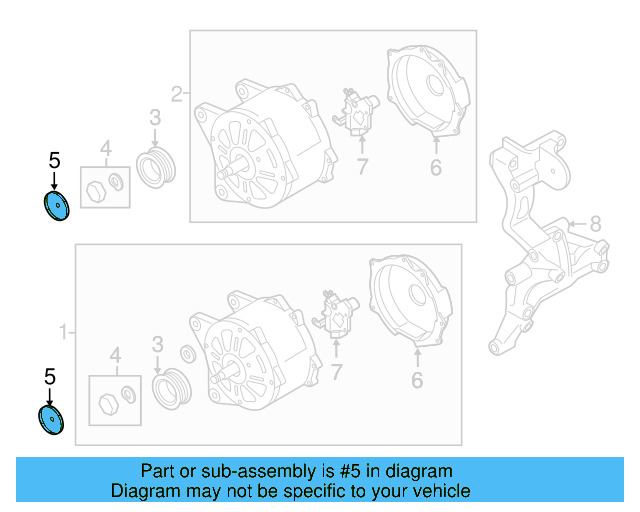 2
3
4
5
7
6
8
1
3
4
5
7
6

Part or sub-assembly is #5 in diagram
Diagram may not be specific to your vehicle