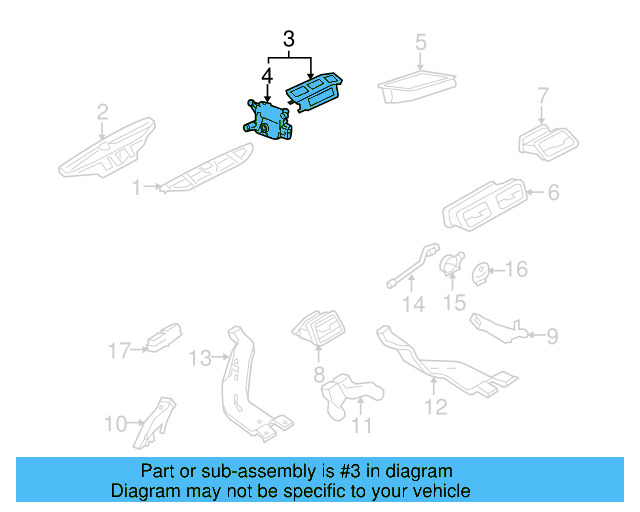 3
4
5
2
7
1
6
16
14
15
9
17
13
8
12
10
11

Part or sub-assembly is #3 in diagram
Diagram may not be specific to your vehicle