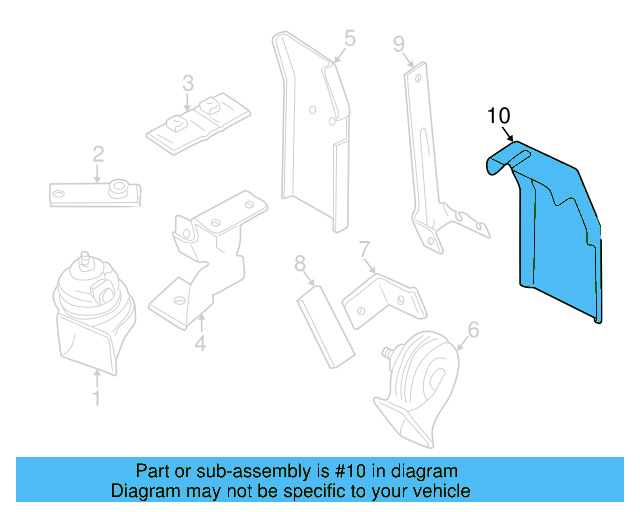 5
9
3
10
2
8
7
4
6
1

Part or sub-assembly is #10 in diagram
Diagram may not be specific to your vehicle