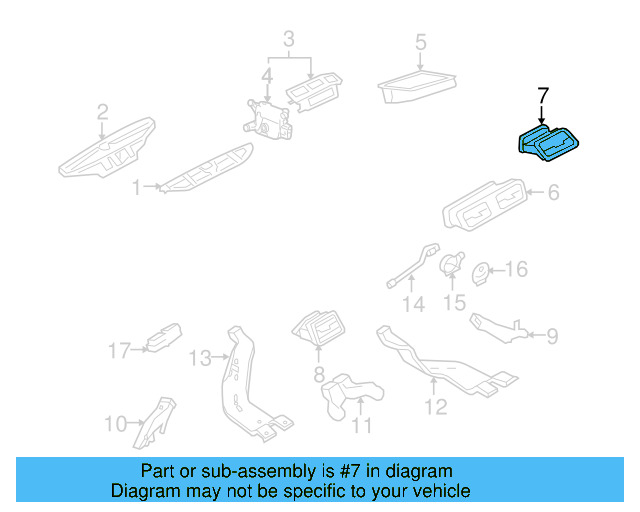 3
5
4
7
2
1
6
16
14
15
9
17
13
8
12
11
10

Part or sub-assembly is #7 in diagram
Diagram may not be specific to your vehicle